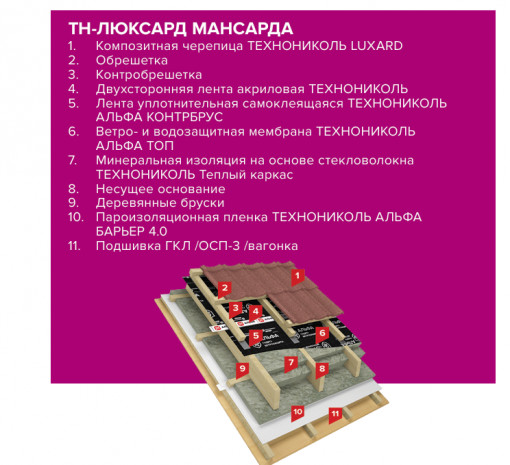 ТН-ЛЮКСАРД МАНСАРДА

1. Композитная черепица ТЕХНОНИКОЛЬ LUXARD
2. Обрешетка
3. Контробрешетка
4. Двухсторонняя лента акриловая ТЕХНОНИКОЛЬ
5. Лента уплотнительная самоклеящаяся ТЕХНОНИКОЛЬ АЛЬФА КОНТРБРУС
6. Ветро- и водозащитная мембрана ТЕХНОНИКОЛЬ АЛЬФА ТОП
7. Минеральная изоляция на основе стекловолокна ТЕХНОНИКОЛЬ Теплый каркас
8. Несущее основание
9. Деревянные бруски
10. Пароизоляционная пленка ТЕХНОНИКОЛЬ АЛЬФА БАРЬЕР 4.0
11. Подшивка ГКЛ /ОСП-3 /вагонка

1
2
3
4
5
6
7
8
9
10
11