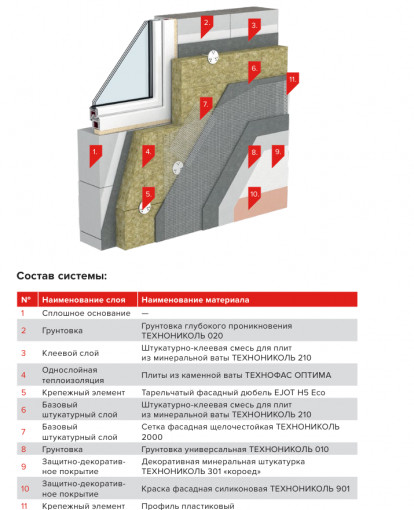 2.

3.

6.

11.

7.

1.

4.

8.

9.

5.

10.

Состав системы:

| № | Наименование слоя | Наименование материала |
|---|---|---|
| 1 | Сплошное основание | — |
| 2 | Грунтовка | Грунтовка глубокого проникновения ТЕХНОНИКОЛЬ 020 |
| 3 | Клеевой слой | Штукатурно-клеевая смесь для плит из минеральной ваты ТЕХНОНИКОЛЬ 210 |
| 4 | Однослойная теплоизоляция | Плиты из каменной ваты ТЕХНОФАС ОПТИМА |
| 5 | Крепежный элемент | Тарельчатый фасадный дюбель EJOT H5 Eco |
| 6 | Базовый штукатурный слой | Штукатурно-клеевая смесь для плит из минеральной ваты ТЕХНОНИКОЛЬ 210 |
| 7 | Базовый штукатурный слой | Сетка фасадная щелочестойкая ТЕХНОНИКОЛЬ 2000 |
| 8 | Грунтовка | Грунтовка универсальная ТЕХНОНИКОЛЬ 010 |
| 9 | Защитно-декоративное покрытие | Декоративная минеральная штукатурка ТЕХНОНИКОЛЬ 301 «короед» |
| 10 | Защитно-декоративное покрытие | Краска фасадная силиконовая ТЕХНОНИКОЛЬ 901 |
| 11 | Крепежный элемент | Профиль пластиковый |