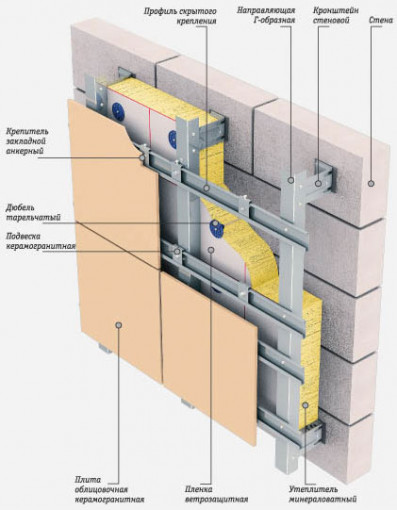 Профиль скрытого крепления

Направляющая Г-образная

Кронштейн стеновой

Стена

Крепитель закладной анкерный

Дюбель тарельчатый

Подвеска керамогранитная

Плита облицовочная керамогранитная

Пленка ветрозащитная

Утеплитель минераловатный