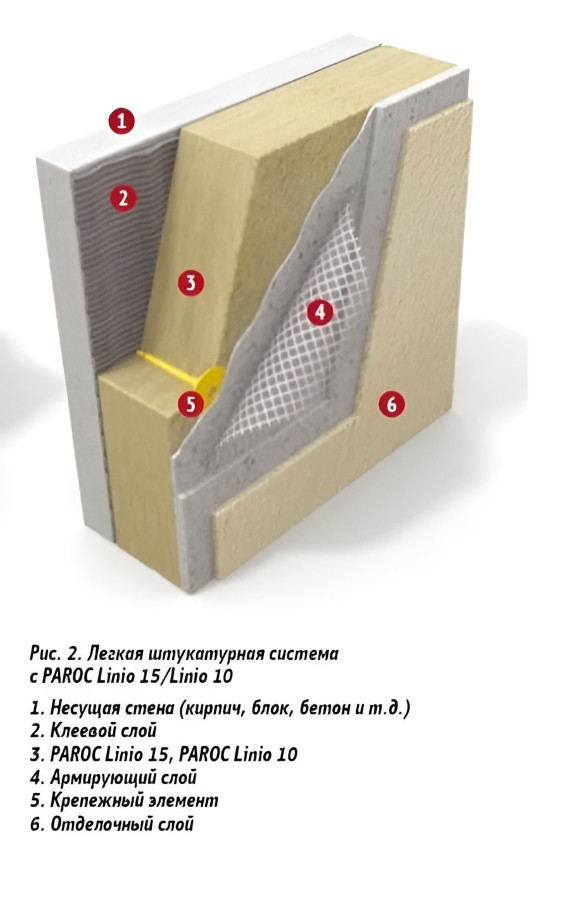 1

2

3

4

5

6

Рис. 2. Легкая штукатурная система с PAROC Linio 15/Linio 10

1. Несущая стена (кирпич, блок, бетон и т.д.)
2. Клеевой слой
3. PAROC Linio 15, PAROC Linio 10
4. Армирующий слой
5. Крепежный элемент
6. Отделочный слой