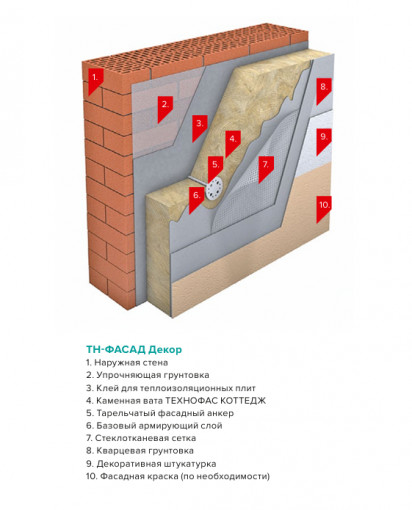 1.
2.
3.
4.
5.
6.
7.
8.
9.
10.

ТН-ФАСАД Декор
1. Наружная стена
2. Упрочняющая грунтовка
3. Клей для теплоизоляционных плит
4. Каменная вата ТЕХНОФАС КОТТЕДЖ
5. Тарельчатый фасадный анкер
6. Базовый армирующий слой
7. Стеклотканевая сетка
8. Кварцевая грунтовка
9. Декоративная штукатурка
10. Фасадная краска (по необходимости)