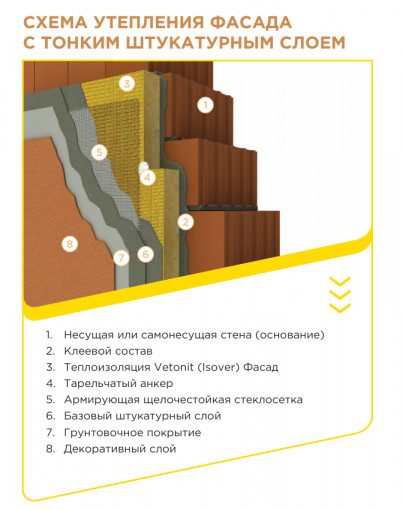 СХЕМА УТЕПЛЕНИЯ ФАСАДА С ТОНКИМ ШТУКАТУРНЫМ СЛОЕМ

3
1
5
4
2
8
7
6

1. Несущая или самонесущая стена (основание)
2. Клеевой состав
3. Теплоизоляция Vetonit (Isover) Фасад
4. Тарельчатый анкер
5. Армирующая щелочестойкая стеклосетка
6. Базовый штукатурный слой
7. Грунтовочное покрытие
8. Декоративный слой